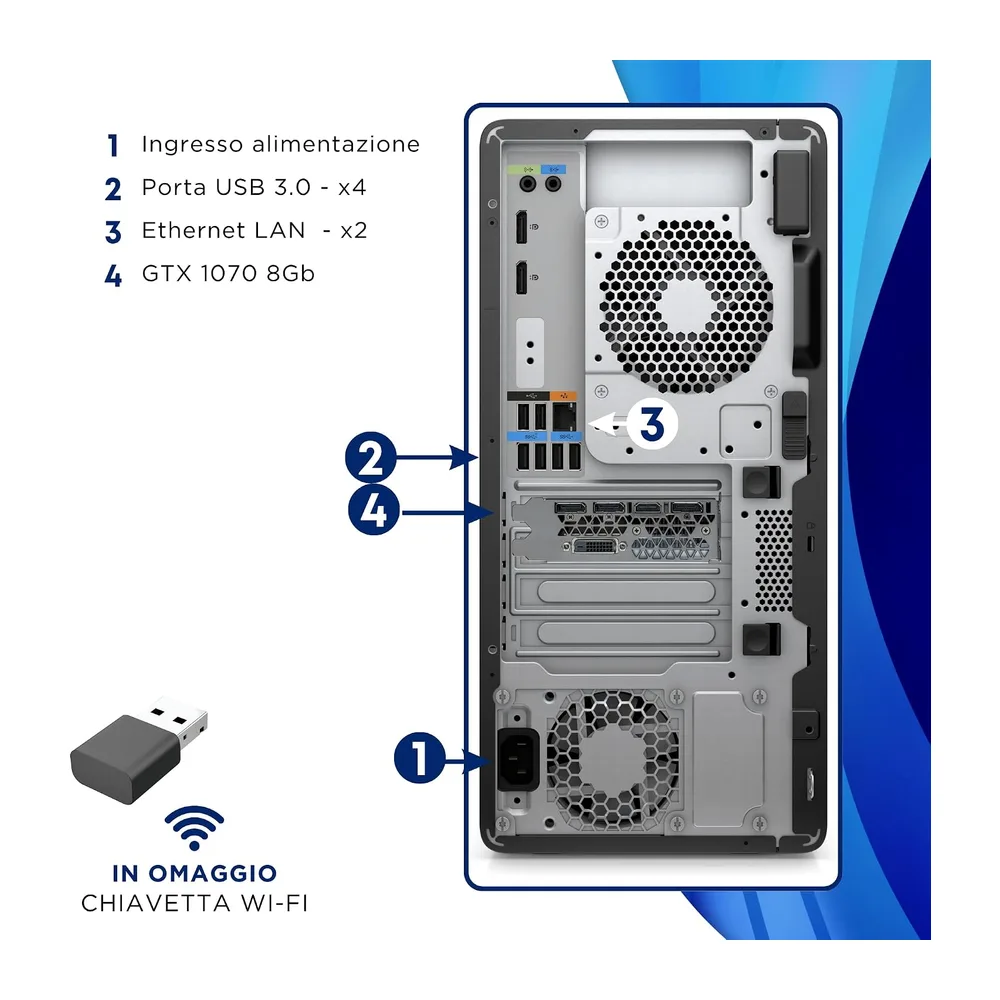 1 Ingresso alimentazione
2 Porta USB 3.0 - x4
3 Ethernet LAN - x2
4 GTX 1070 8Gb

3
2
4
1

IN OMAGGIO
CHIAVETTA WI-FI